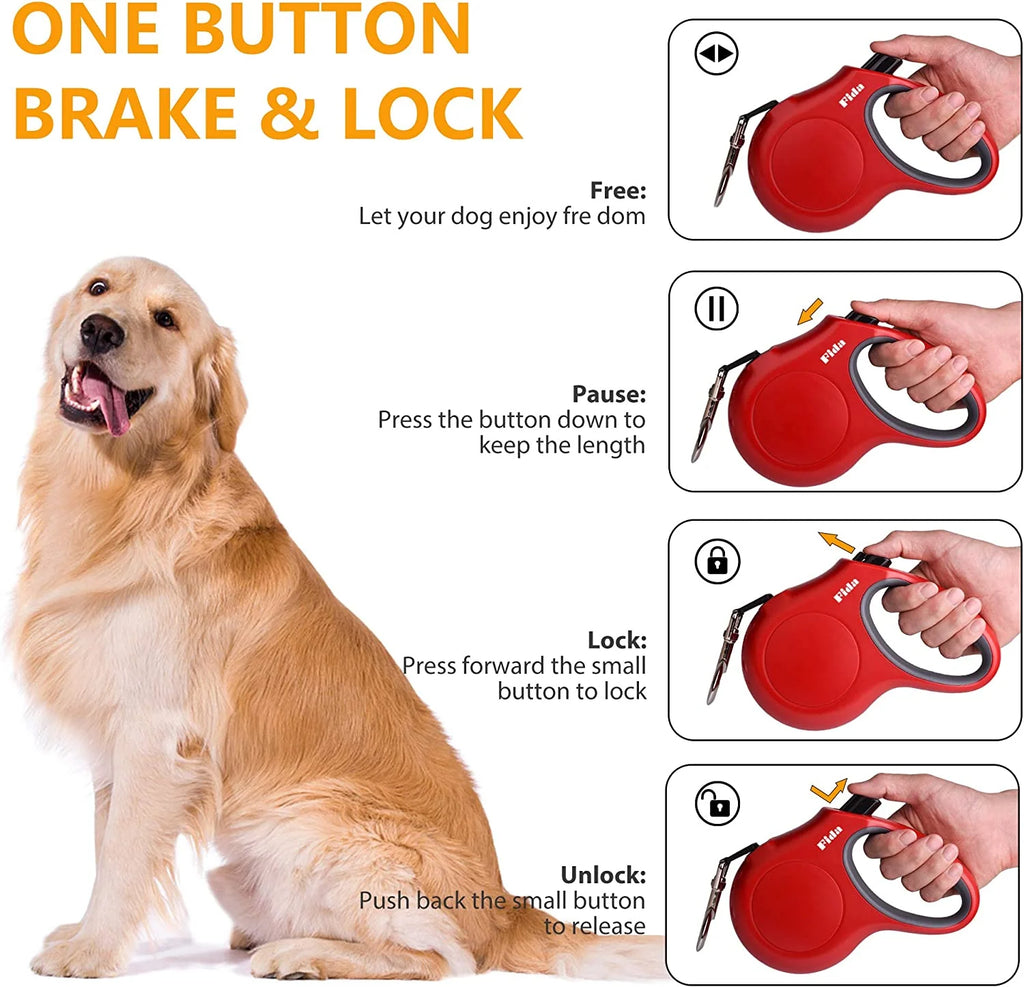 ONE BUTTON BRAKE & LOCK

Free:
Let your dog enjoy fre dom

Fida

Pause:
Press the button down to keep the length

Fida

Lock:
Press forward the small button to lock

Fida

Unlock:
Push back the small button to release

Fida